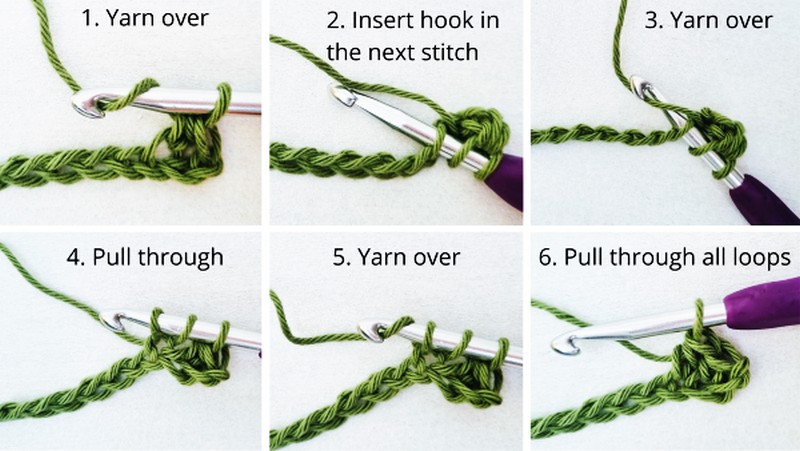 1. Yarn over

2. Insert hook in the next stitch

3. Yarn over

4. Pull through

5. Yarn over

6. Pull through all loops